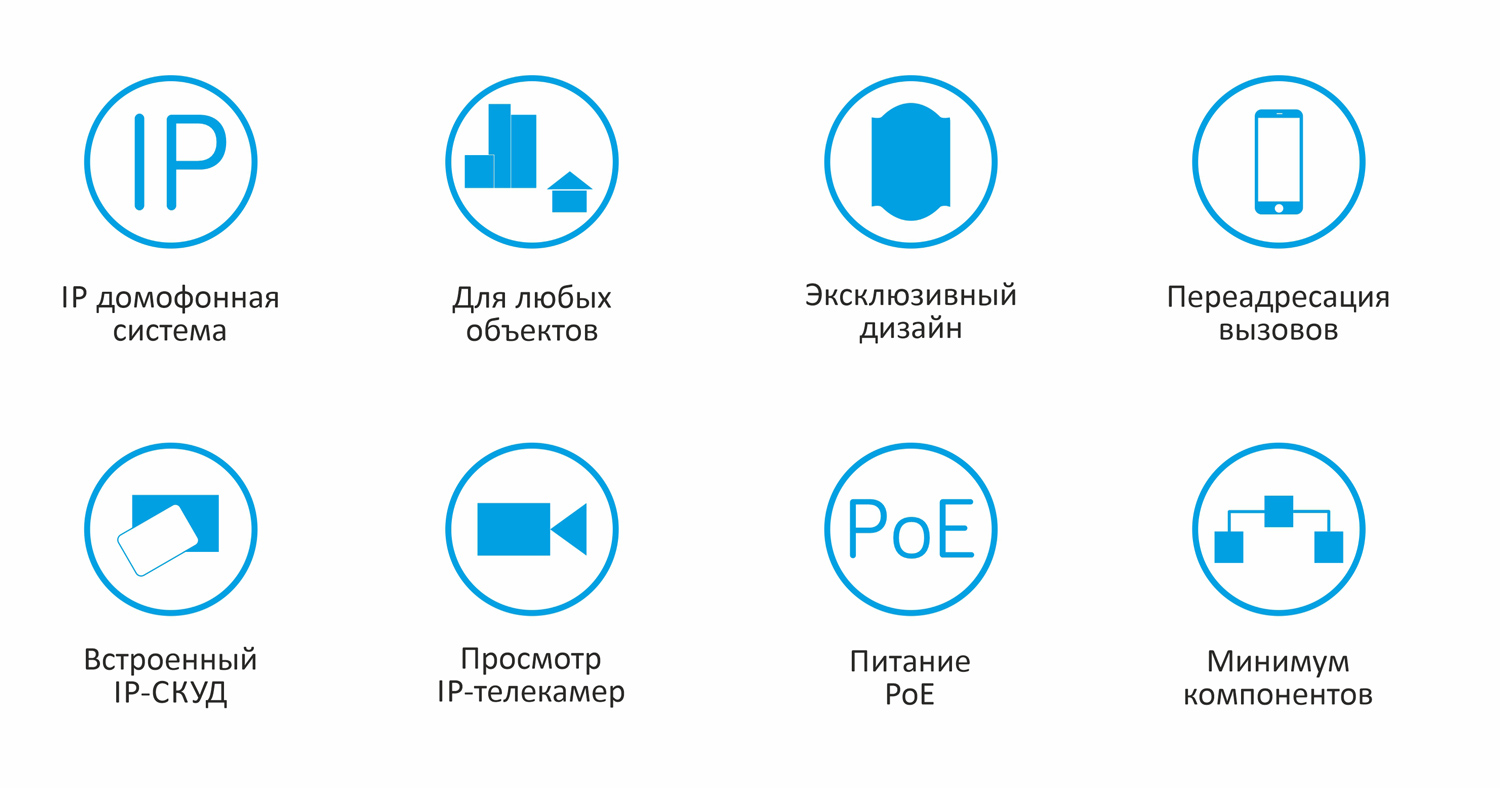 IP

IP домофонная система

Для любых объектов

Эксклюзивный дизайн

Переадресация вызовов

Встроенный IP-СКУД

Просмотр IP-телекамер

PoE

Питание PoE

Минимум компонентов